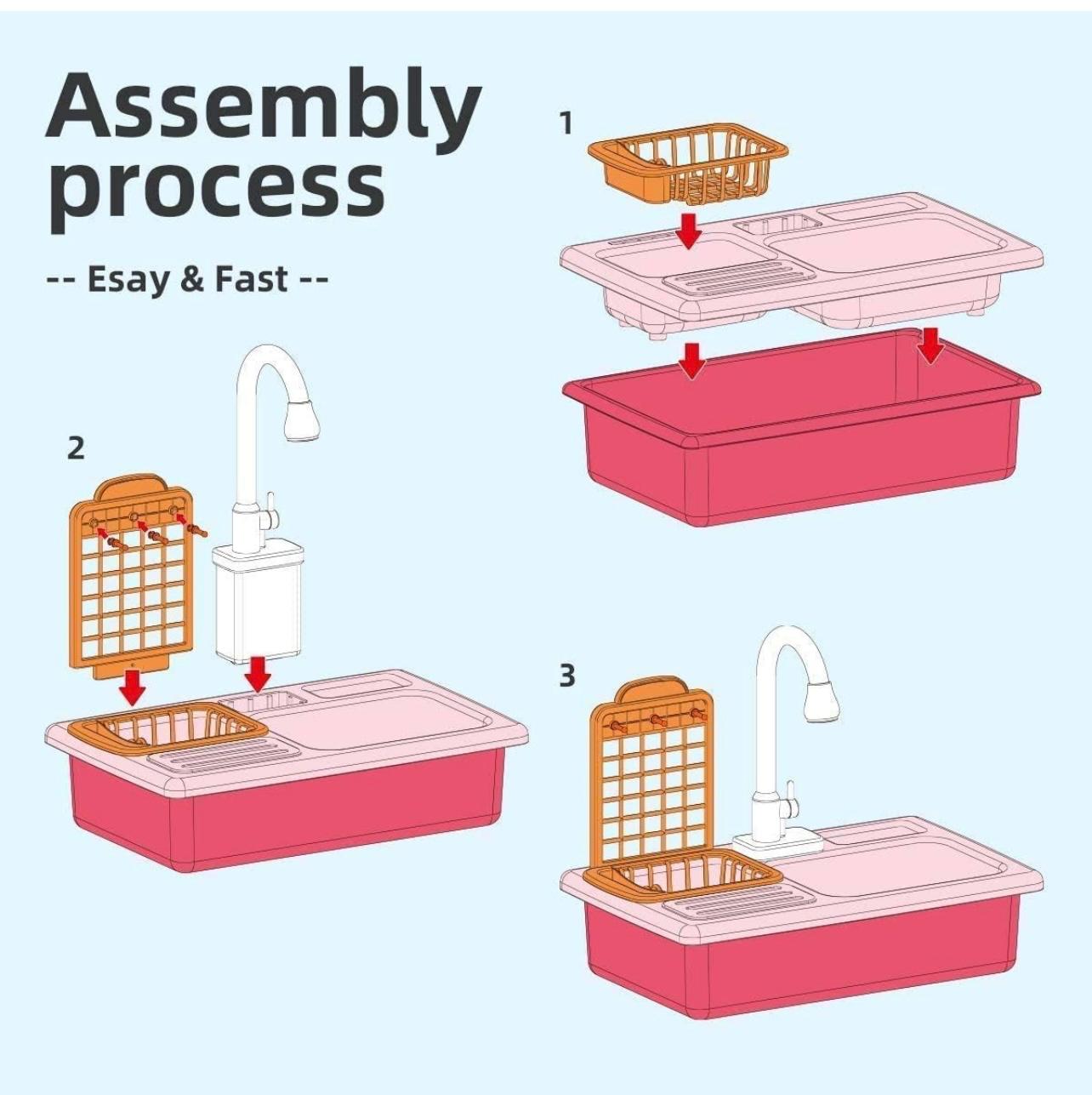 Assembly process

-- Esay & Fast --

1

2

3